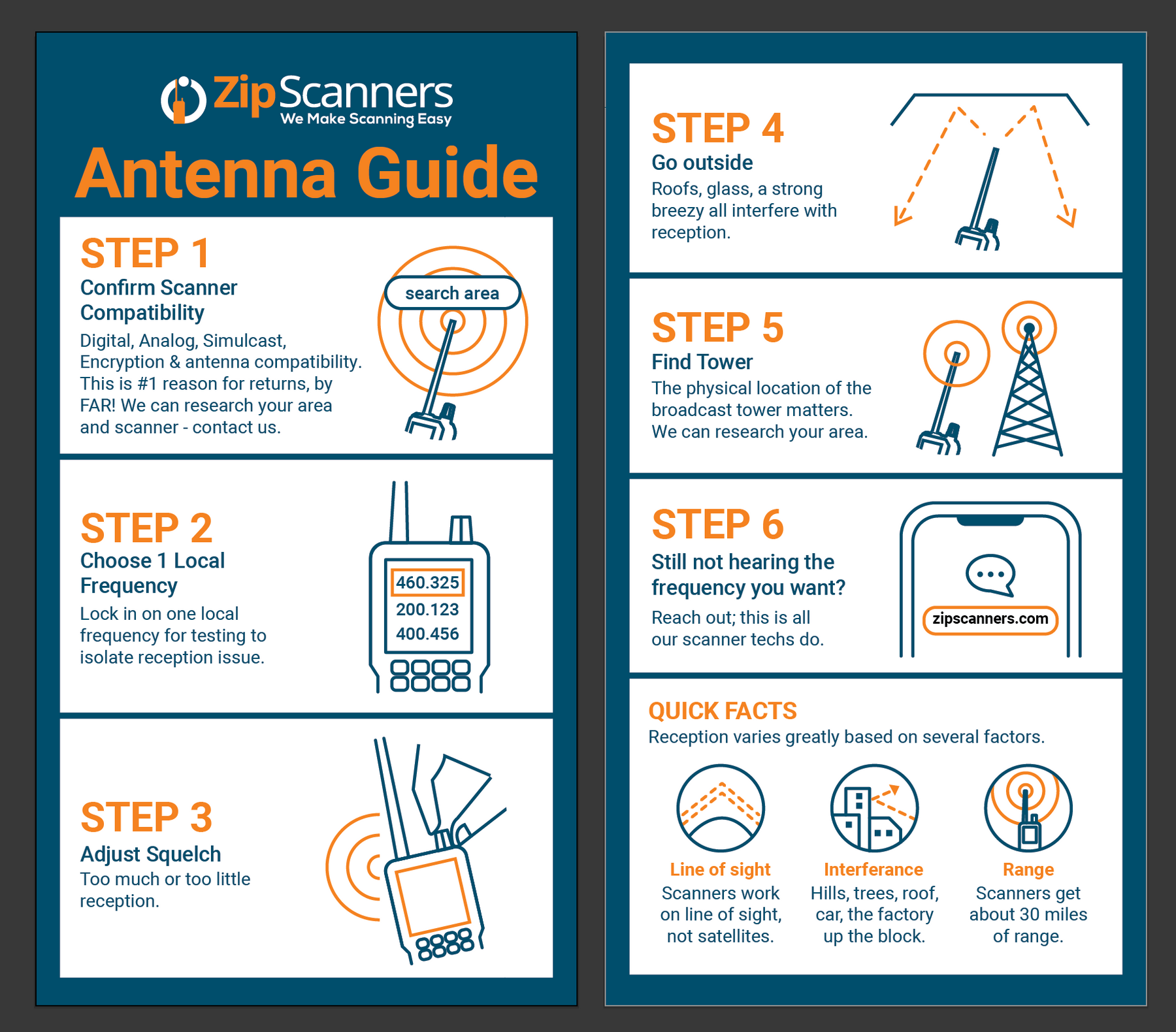 ZipScanners
We Make Scanning Easy

Antenna Guide

STEP 1
Confirm Scanner Compatibility
Digital, Analog, Simulcast, Encryption & antenna compatibility. This is #1 reason for returns, by FAR! We can research your area and scanner - contact us.

search area

STEP 2
Choose 1 Local Frequency
Lock in on one local frequency for testing to isolate reception issue.

460.325
200.123
400.456

STEP 3
Adjust Squelch
Too much or too little reception.

STEP 4
Go outside
Roofs, glass, a strong breezy all interfere with reception.

STEP 5
Find Tower
The physical location of the broadcast tower matters. We can research your area.

STEP 6
Still not hearing the frequency you want?
Reach out; this is all our scanner techs do.

zipscanners.com

QUICK FACTS
Reception varies greatly based on several factors.

Line of sight
Scanners work on line of sight, not satellites.

Interferance
Hills, trees, roof, car, the factory up the block.

Range
Scanners get about 30 miles of range.